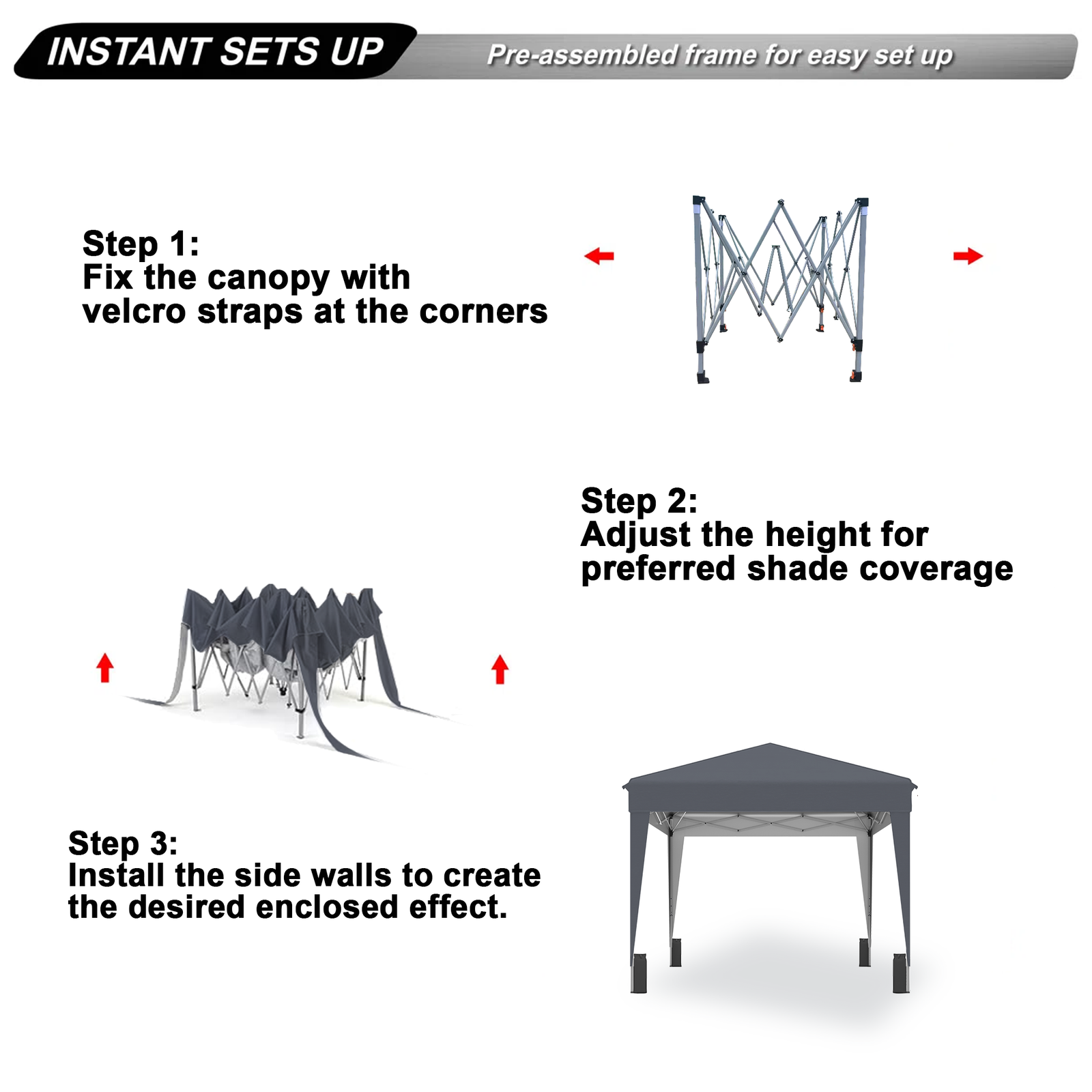 INSTANT SETS UP

Pre-assembled frame for easy set up

Step 1:
Fix the canopy with velcro straps at the corners

Step 2:
Adjust the height for preferred shade coverage

Step 3:
Install the side walls to create the desired enclosed effect.