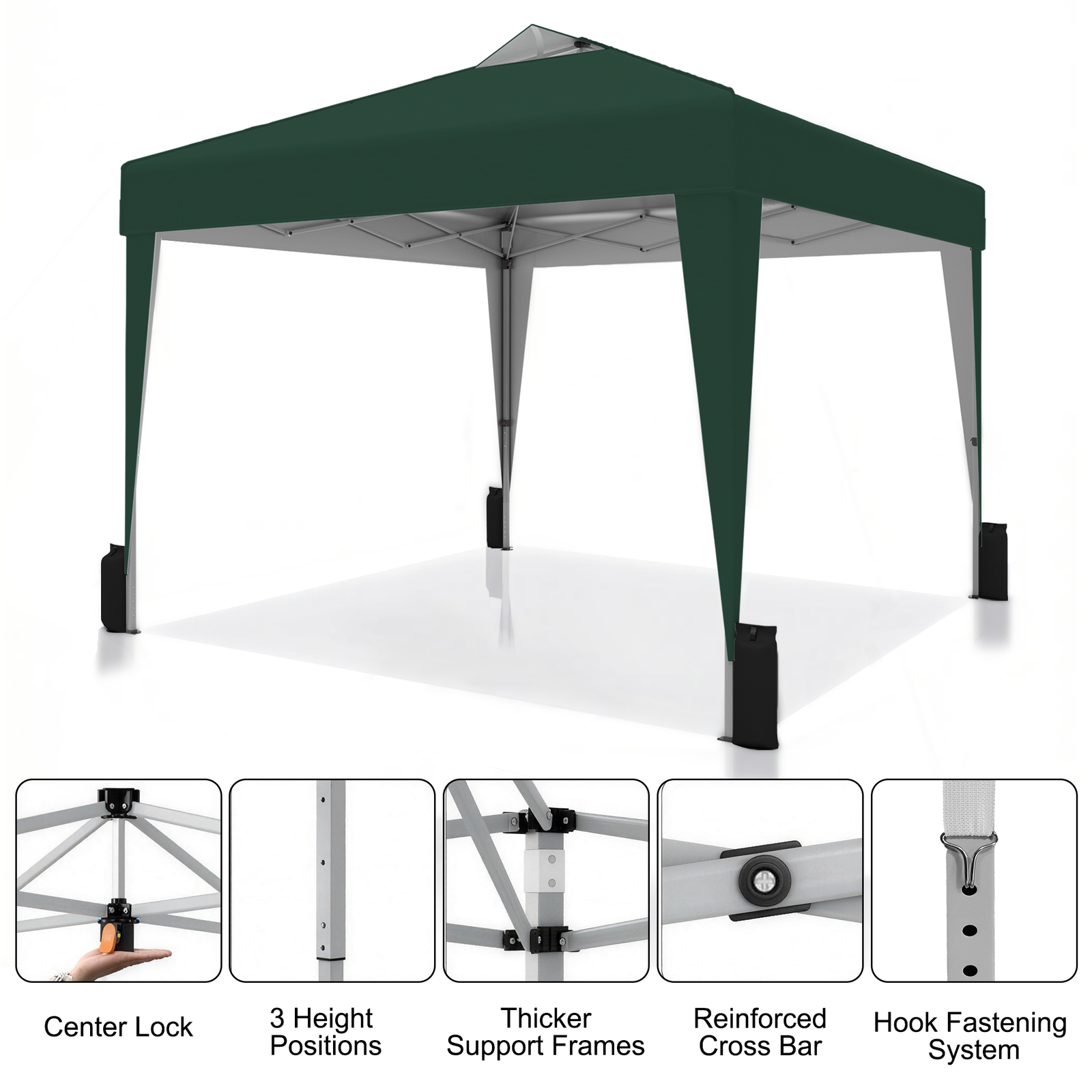 Center Lock

3 Height Positions

Thicker Support Frames

Reinforced Cross Bar

Hook Fastening System