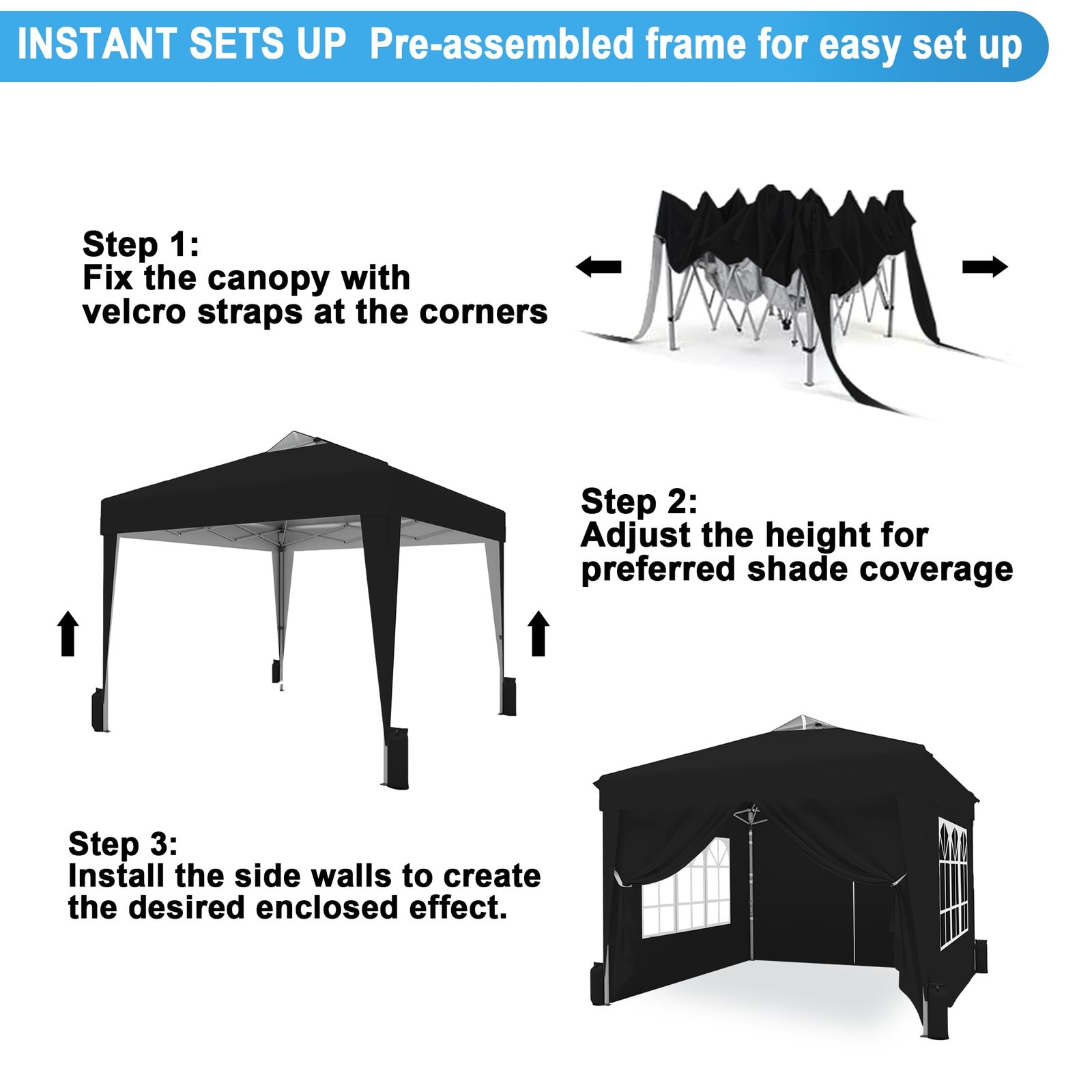 INSTANT SETS UP Pre-assembled frame for easy set up

Step 1:
Fix the canopy with velcro straps at the corners

Step 2:
Adjust the height for preferred shade coverage

Step 3:
Install the side walls to create the desired enclosed effect.