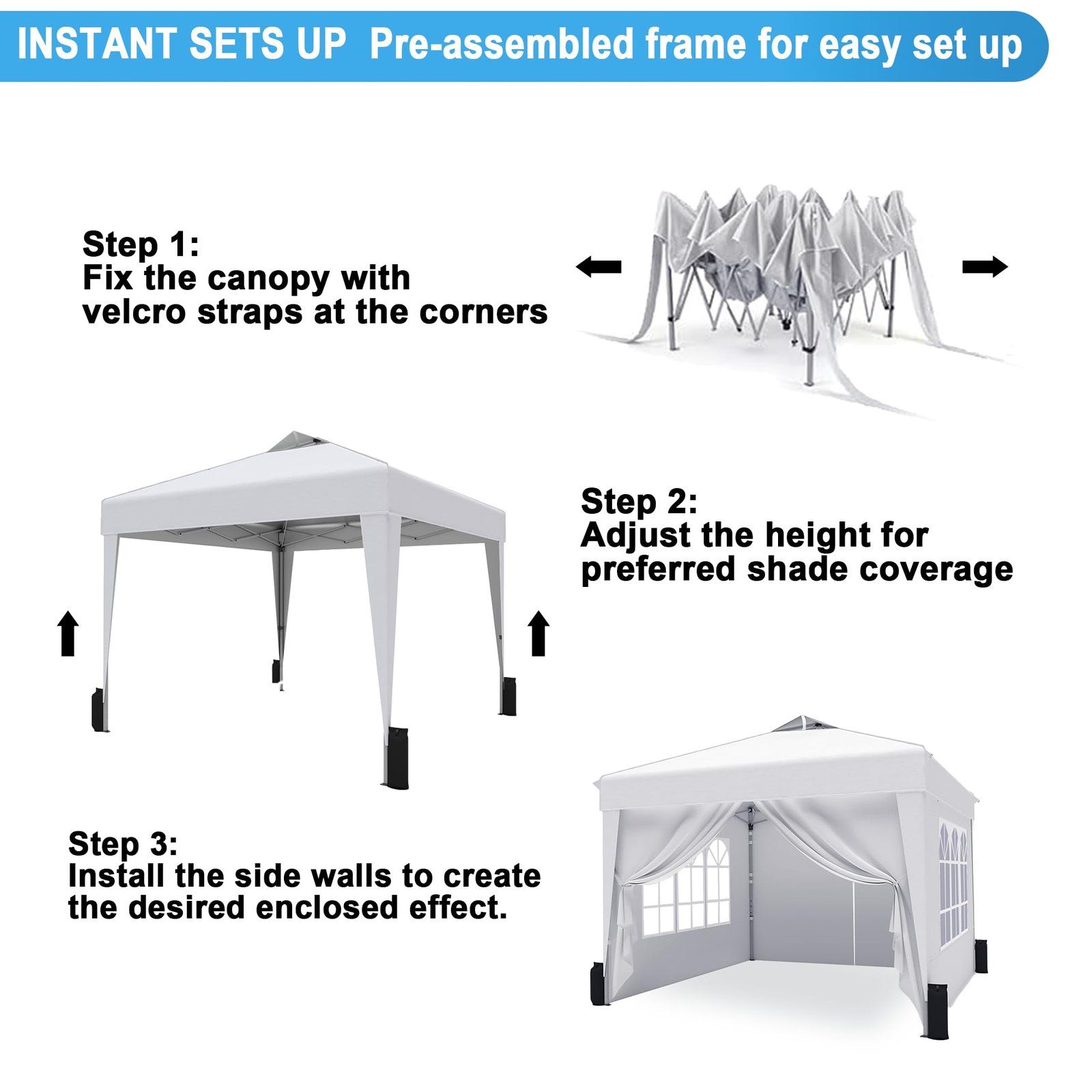 INSTANT SETS UP Pre-assembled frame for easy set up

Step 1:
Fix the canopy with velcro straps at the corners

Step 2:
Adjust the height for preferred shade coverage

Step 3:
Install the side walls to create the desired enclosed effect.