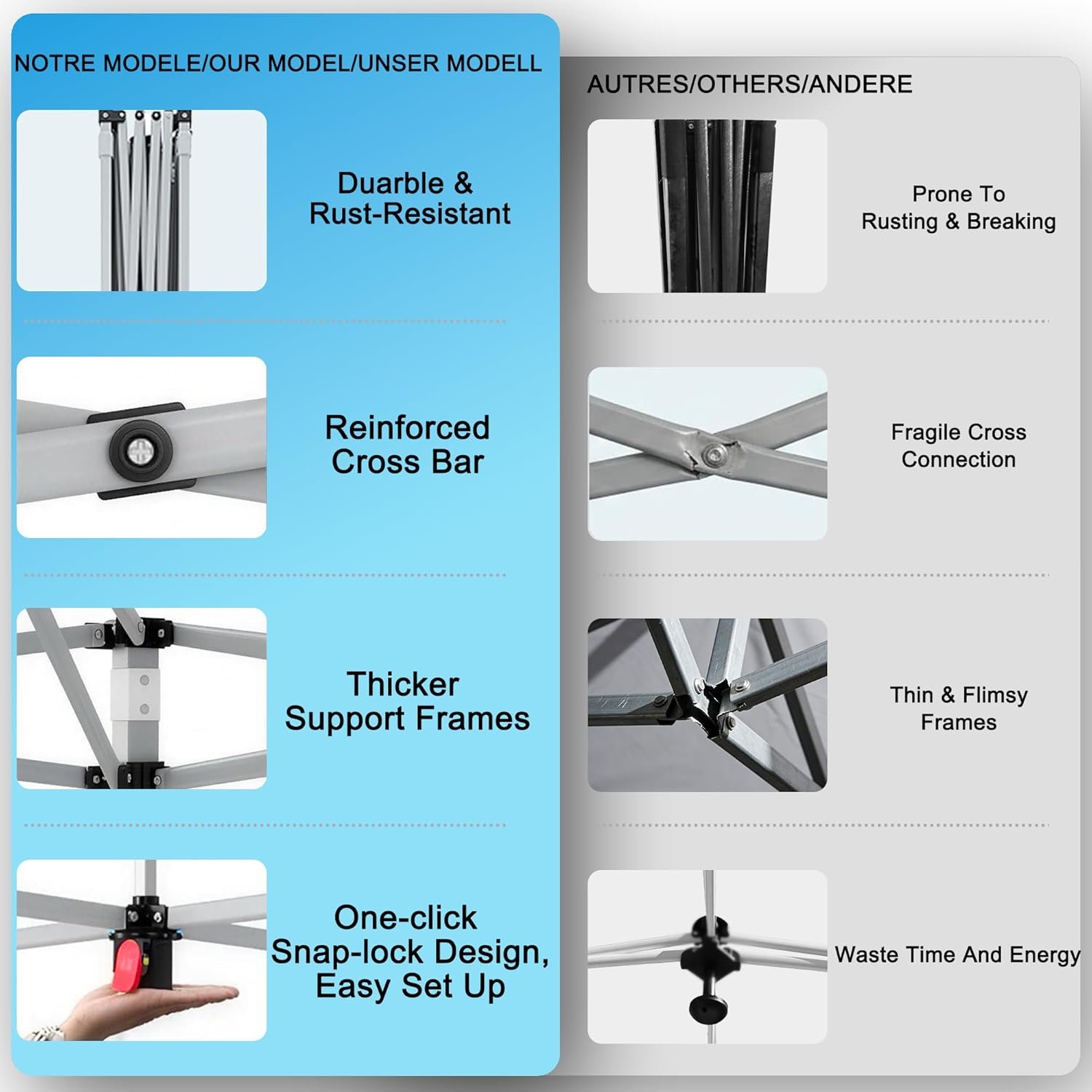 NOTRE MODELE/OUR MODEL/UNSER MODELL

Duarble & Rust-Resistant

Reinforced Cross Bar

Thicker Support Frames

One-click Snap-lock Design, Easy Set Up

AUTRES/OTHERS/ANDERE

Prone To Rusting & Breaking

Fragile Cross Connection

Thin & Flimsy Frames

Waste Time And Energy