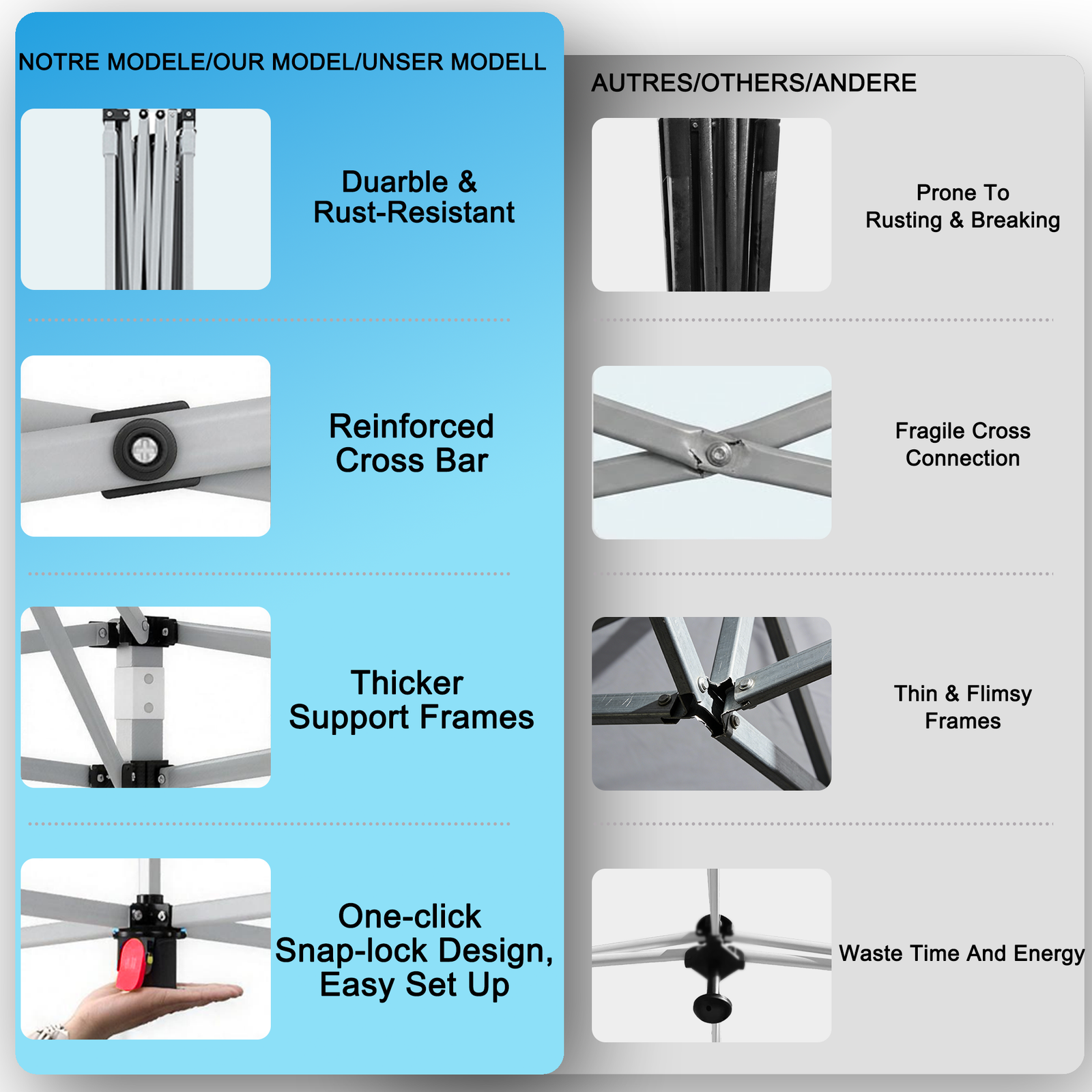 NOTRE MODELE/OUR MODEL/UNSER MODELL

Duarble &
Rust-Resistant

Reinforced
Cross Bar

Thicker
Support Frames

One-click
Snap-lock Design,
Easy Set Up

AUTRES/OTHERS/ANDERE

Prone To
Rusting & Breaking

Fragile Cross
Connection

Thin & Flimsy
Frames

Waste Time And Energy