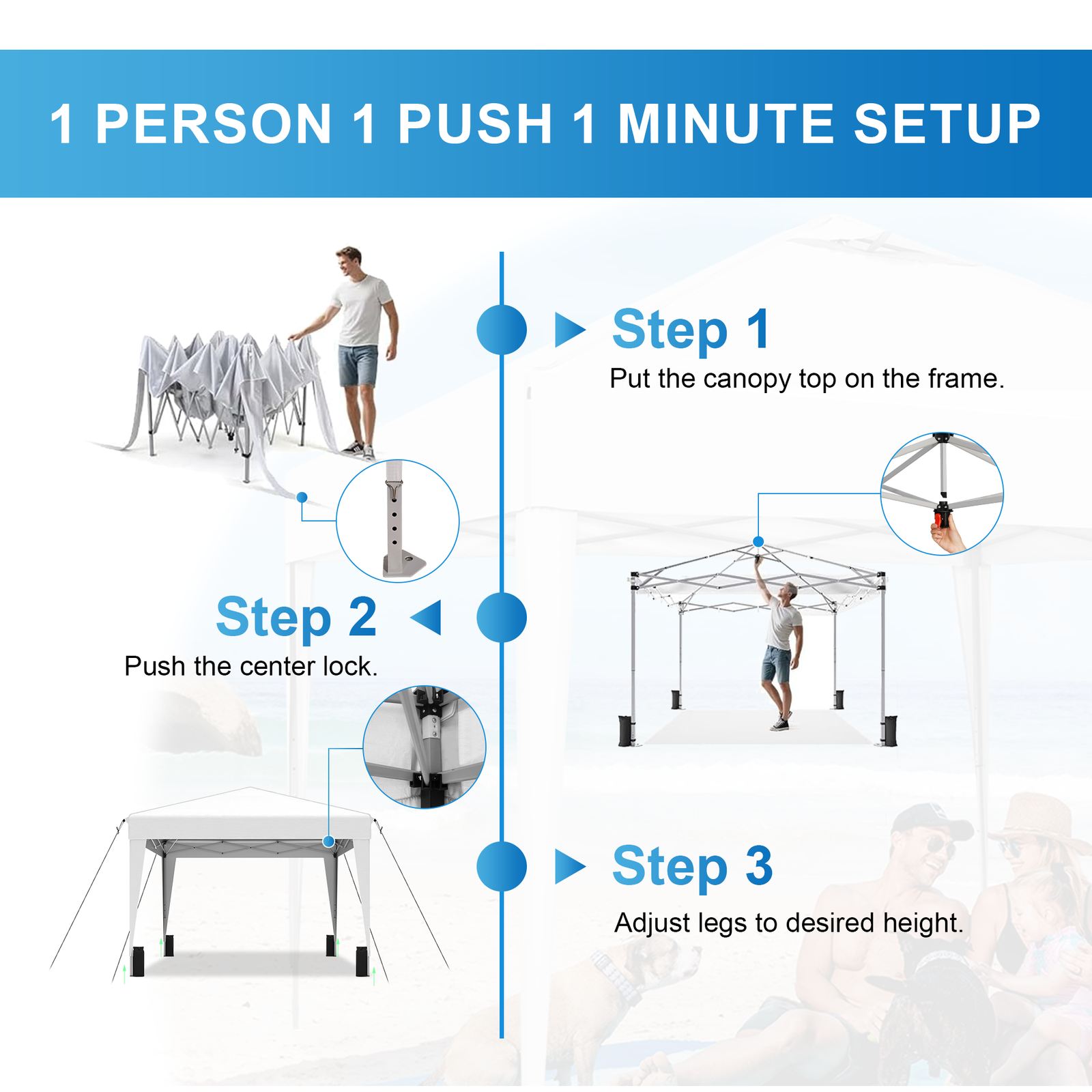 1 PERSON 1 PUSH 1 MINUTE SETUP

Step 1
Put the canopy top on the frame.

Step 2
Push the center lock.

Step 3
Adjust legs to desired height.