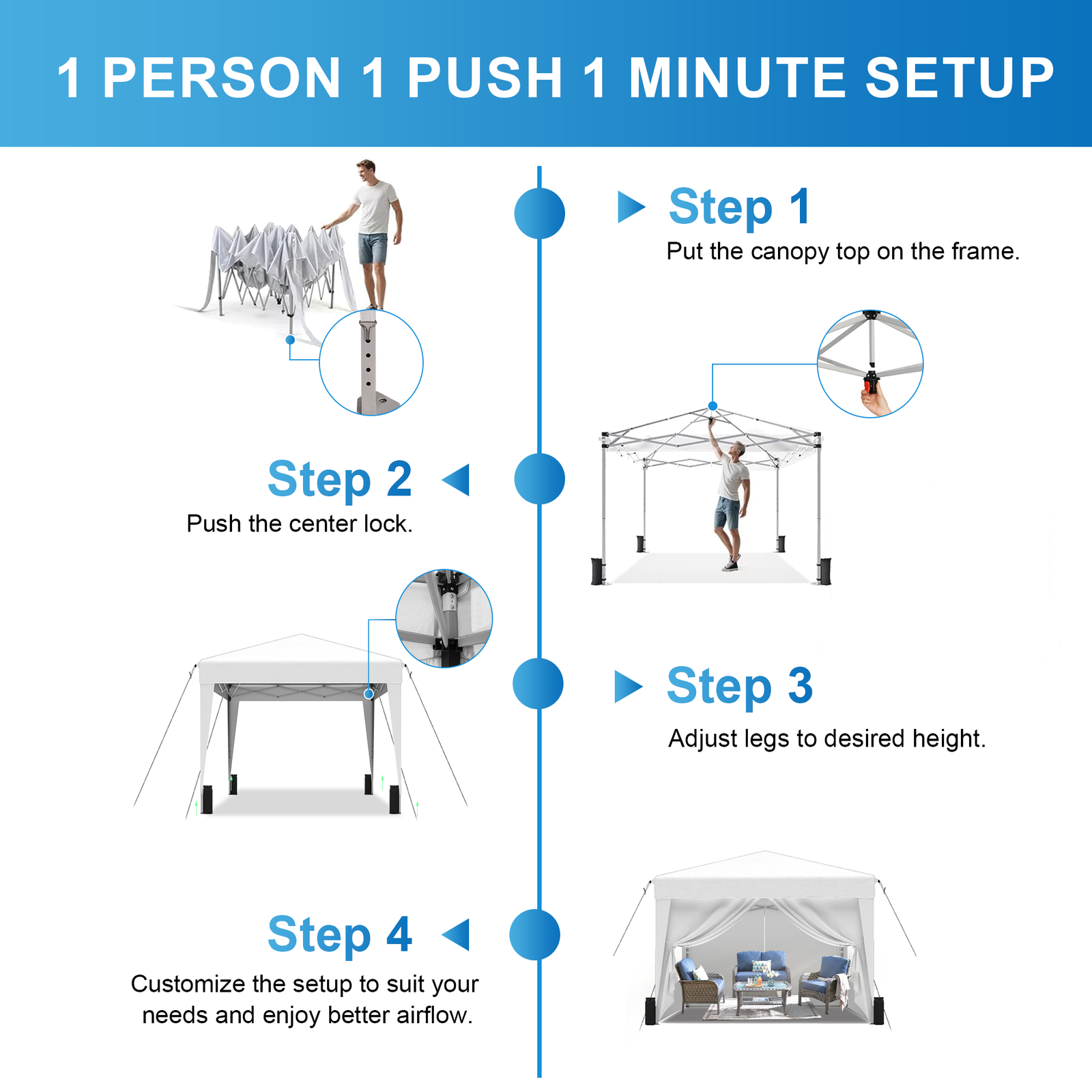 1 PERSON 1 PUSH 1 MINUTE SETUP

Step 1
Put the canopy top on the frame.

Step 2
Push the center lock.

Step 3
Adjust legs to desired height.

Step 4
Customize the setup to suit your needs and enjoy better airflow.