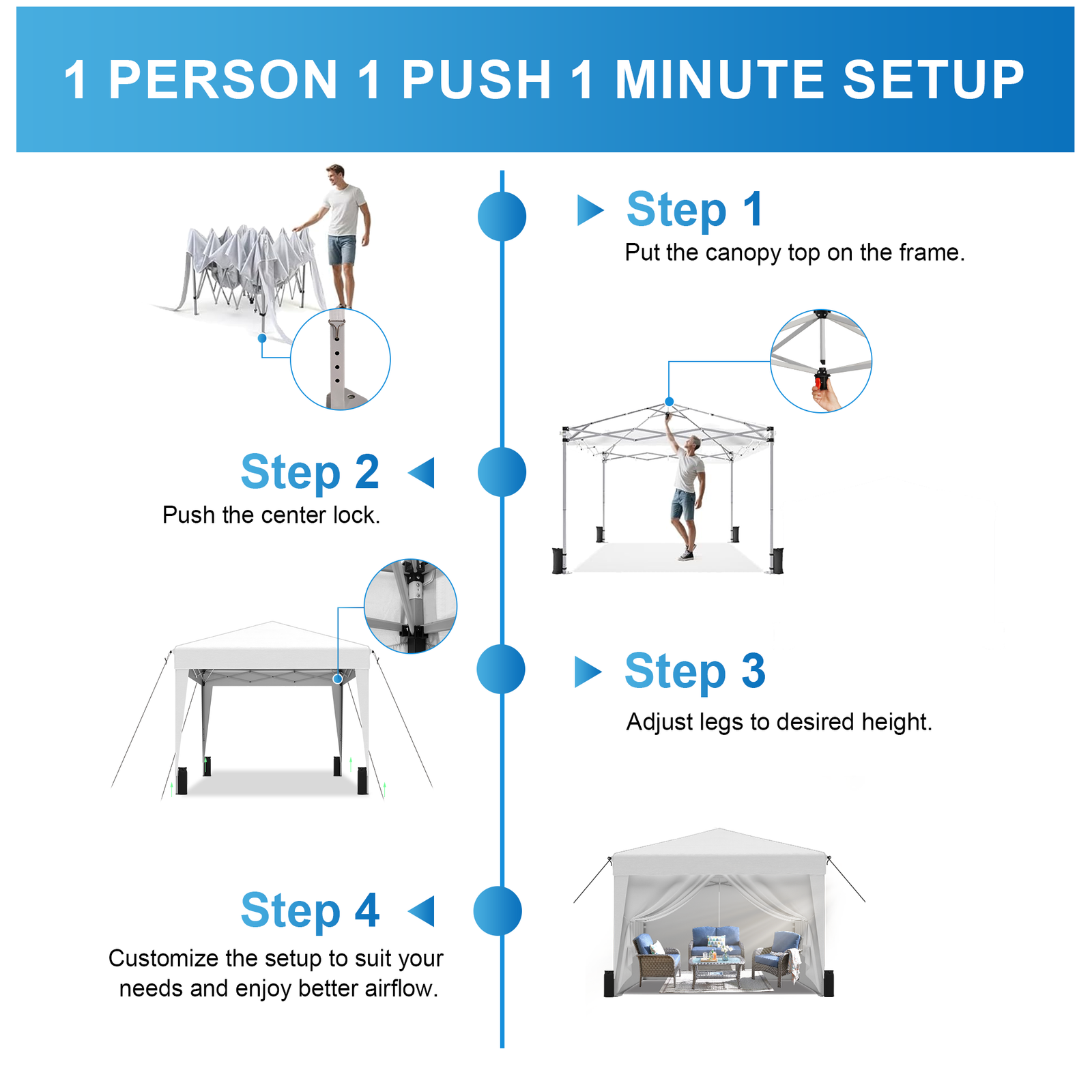 1 PERSON 1 PUSH 1 MINUTE SETUP

Step 1
Put the canopy top on the frame.

Step 2
Push the center lock.

Step 3
Adjust legs to desired height.

Step 4
Customize the setup to suit your needs and enjoy better airflow.