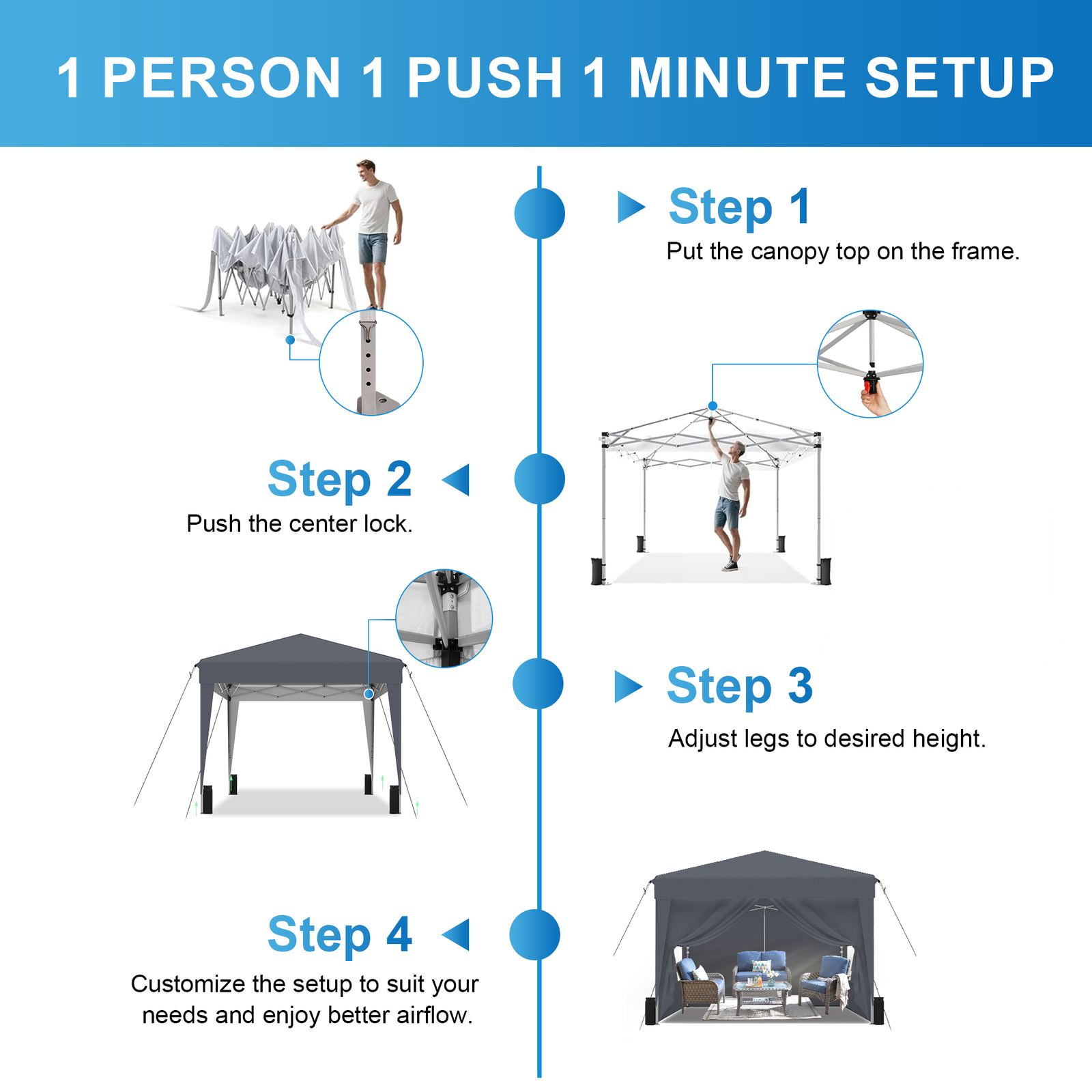 1 PERSON 1 PUSH 1 MINUTE SETUP

Step 1
Put the canopy top on the frame.

Step 2
Push the center lock.

Step 3
Adjust legs to desired height.

Step 4
Customize the setup to suit your needs and enjoy better airflow.